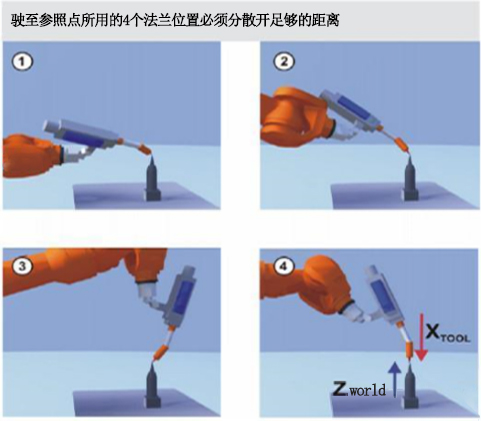 驶至参照点所用的4个法兰位置必须分散开足够的距离

1

2

3

4

$X_{TOOL}$

$Z_{world}$